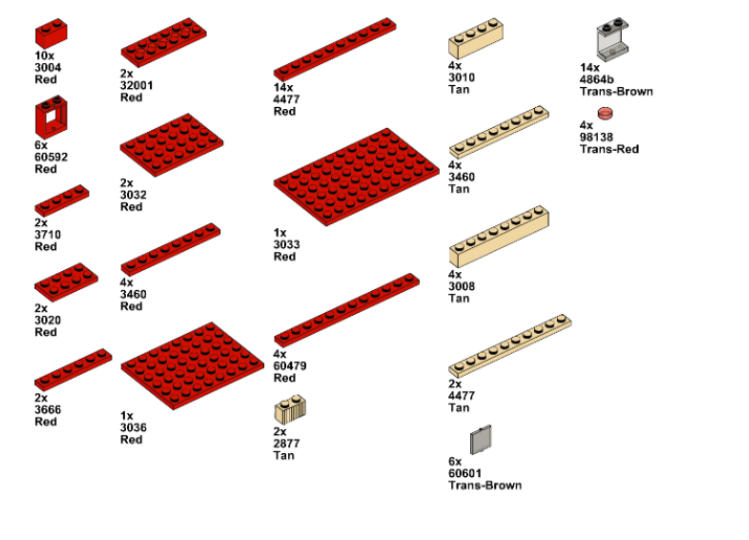 10x
3004
Red

6x
60592
Red

2x
3710
Red

2x
3020
Red

2x
3666
Red

2x
32001
Red

2x
3032
Red

4x
3460
Red

1x
3036
Red

14x
4477
Red

1x
3033
Red

4x
60479
Red

2x
2877
Tan

4x
3010
Tan

4x
3460
Tan

4x
3008
Tan

2x
4477
Tan

6x
60601
Trans-Brown

14x
4864b
Trans-Brown

4x
98138
Trans-Red