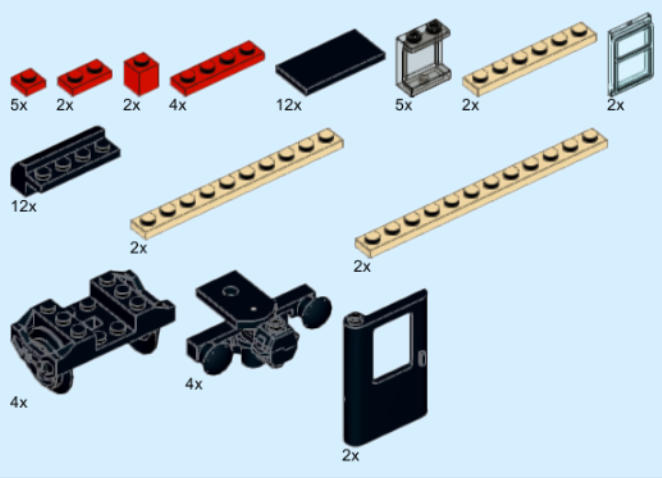 5x 2x 2x 4x 12x 5x 2x 2x

12x

2x

2x

4x 4x

2x